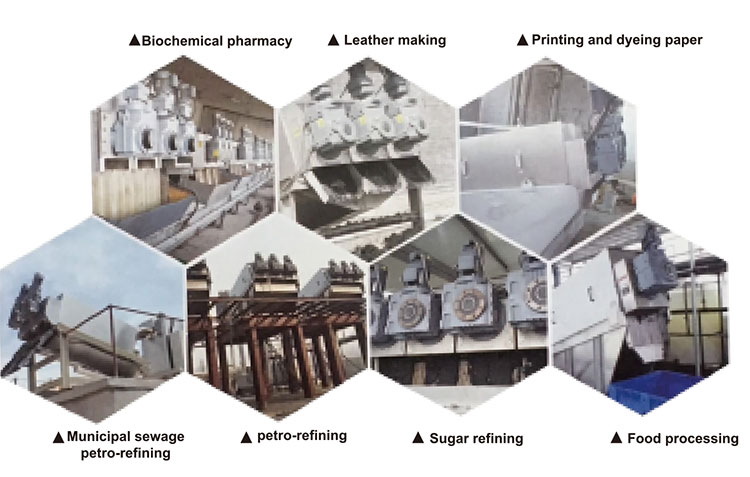 ▲Biochemical pharmacy

▲ Leather making

▲ Printing and dyeing paper

▲ Municipal sewage petro-refining

▲ petro-refining

▲ Sugar refining

▲ Food processing